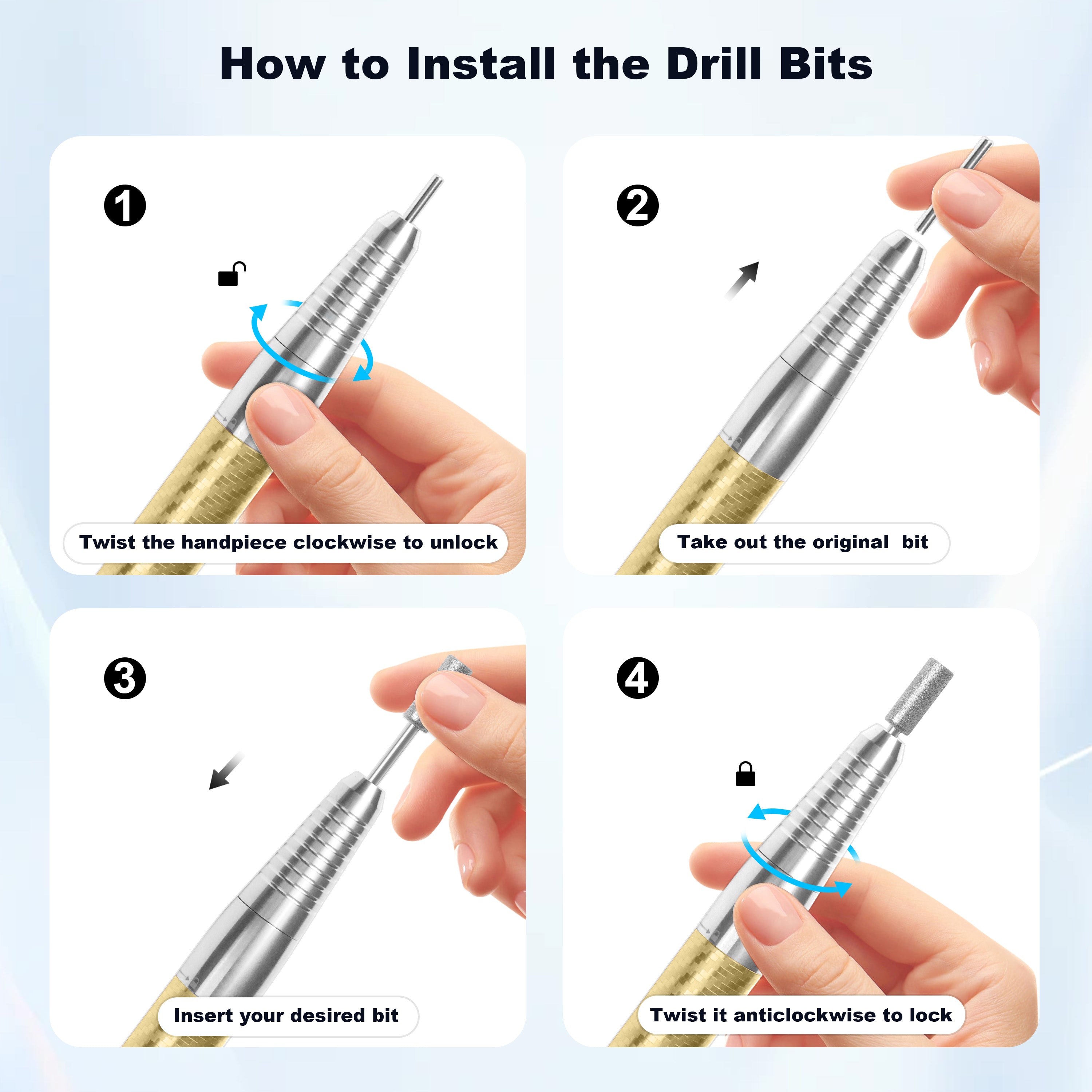 How to Install the Drill Bits

1

Twist the handpiece clockwise to unlock

2

Take out the original bit

3

Insert your desired bit

4

Twist it anticlockwise to lock